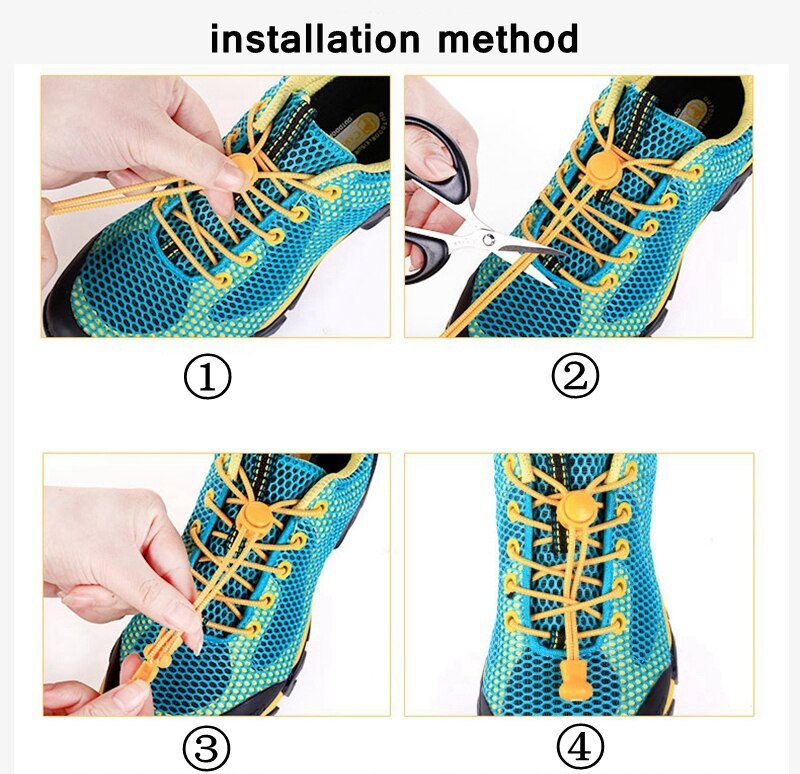 installation method

①

②

③

④